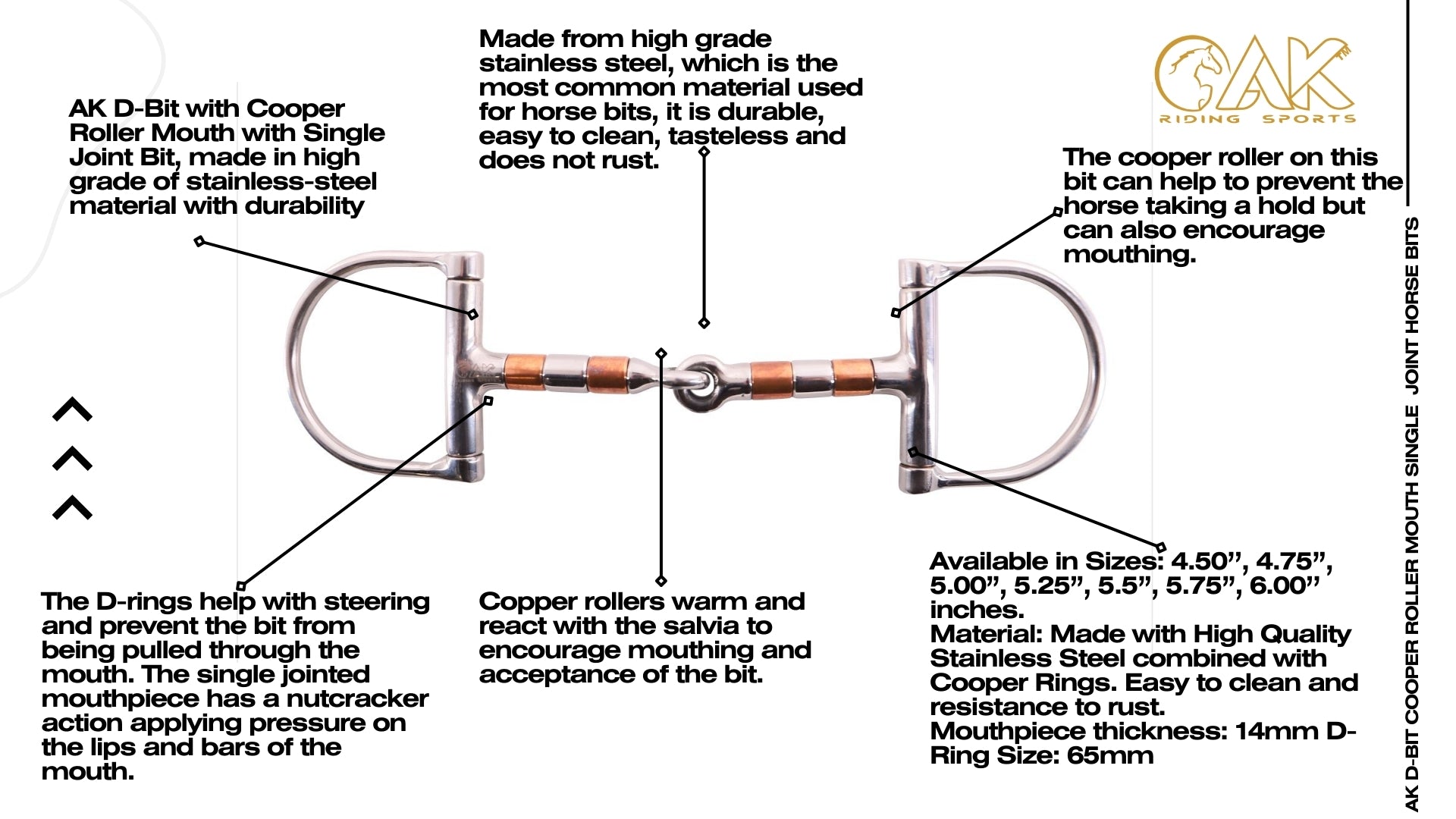 AK D-Bit with Cooper Roller Mouth with Single Joint Bit, made in high grade of stainless-steel material with durability

Made from high grade stainless steel, which is the most common material used for horse bits, it is durable, easy to clean, tasteless and does not rust.

AK
RIDING SPORTS

The cooper roller on this bit can help to prevent the horse taking a hold but can also encourage mouthing.

The D-rings help with steering and prevent the bit from being pulled through the mouth. The single jointed mouthpiece has a nutcracker action applying pressure on the lips and bars of the mouth.

Copper rollers warm and react with the salvia to encourage mouthing and acceptance of the bit.

Available in Sizes: 4.50”, 4.75”, 5.00”, 5.25”, 5.5”, 5.75”, 6.00” inches.
Material: Made with High Quality Stainless Steel combined with Cooper Rings. Easy to clean and resistance to rust.
Mouthpiece thickness: 14mm D-Ring Size: 65mm

AK D-BIT COOPER ROLLER MOUTH SINGLE JOINT HORSE BITS